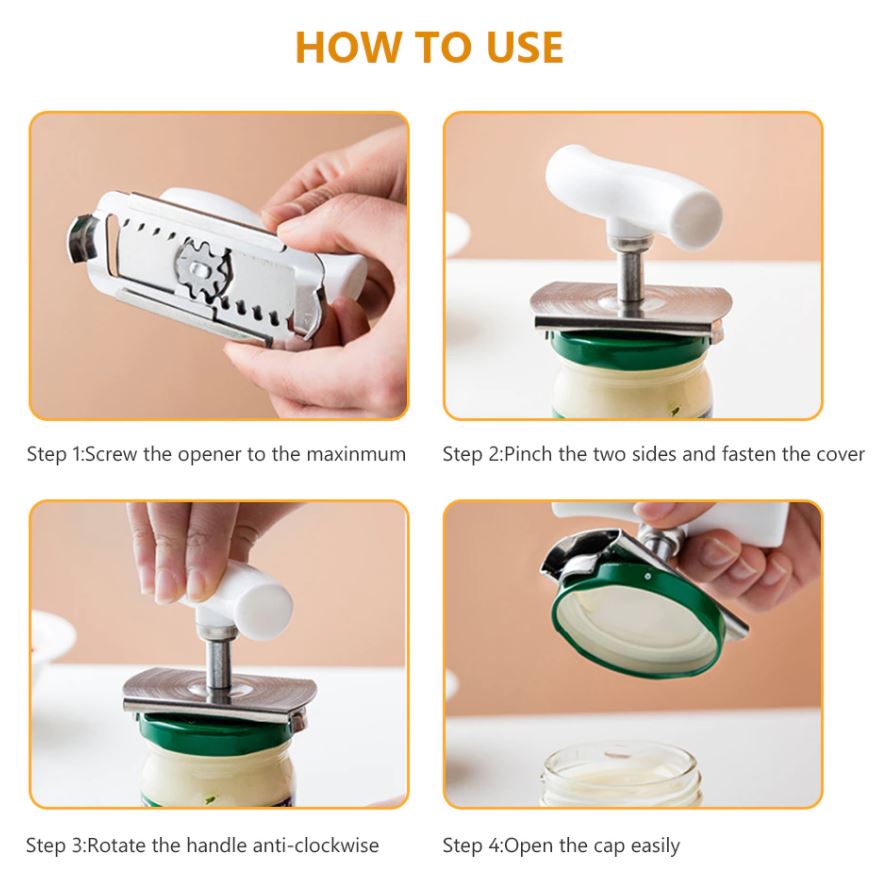 HOW TO USE

Step 1:Screw the opener to the maxinmum

Step 2:Pinch the two sides and fasten the cover

Step 3:Rotate the handle anti-clockwise

Step 4:Open the cap easily