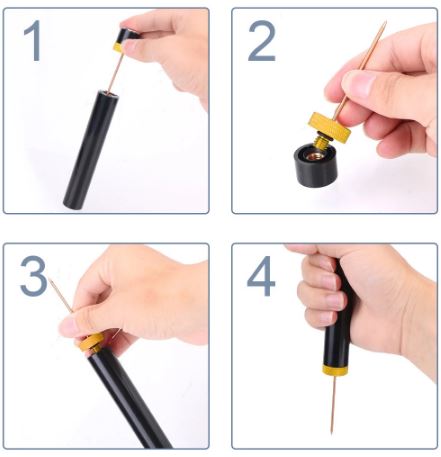 1

2

3

4