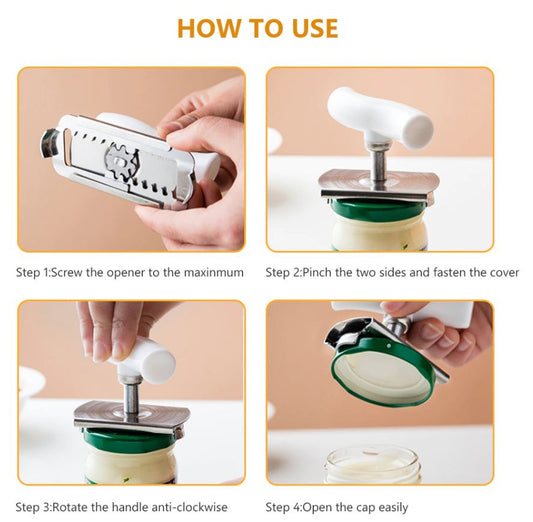 HOW TO USE

Step 1:Screw the opener to the maxinmum

Step 2:Pinch the two sides and fasten the cover

Step 3:Rotate the handle anti-clockwise

Step 4:Open the cap easily